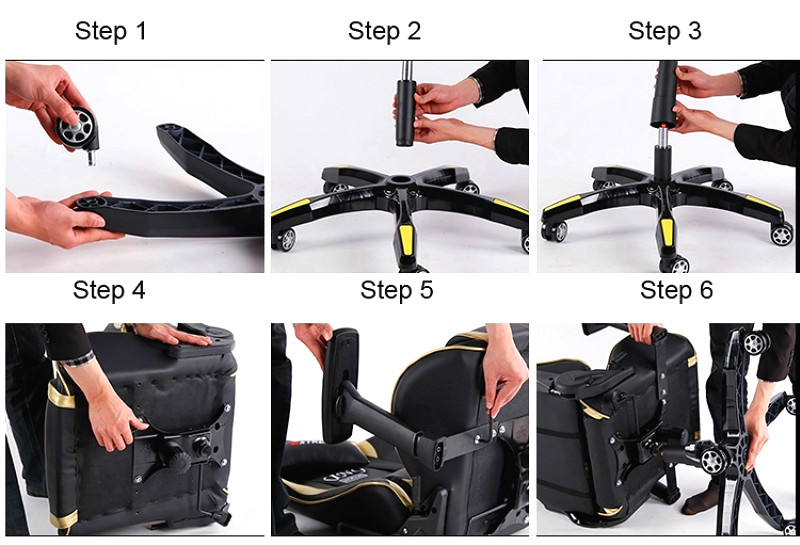 Step 1

Step 2

Step 3

Step 4

Step 5

Step 6